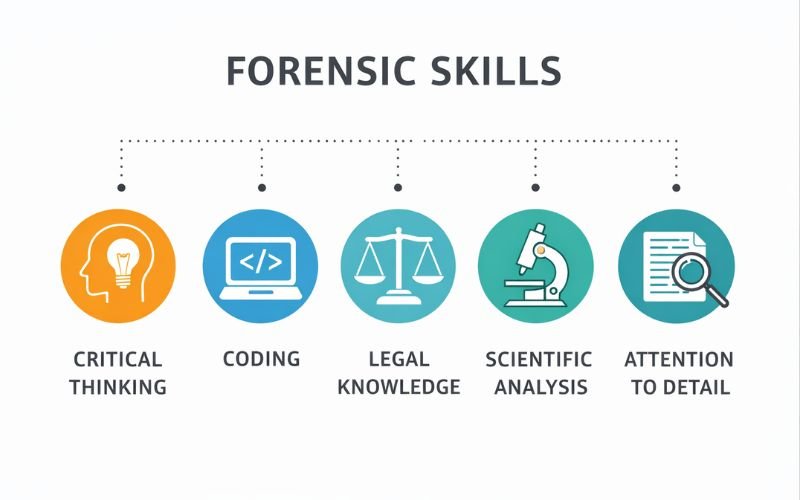 FORENSIC SKILLS

</>

CRITICAL THINKING

CODING

LEGAL KNOWLEDGE

SCIENTIFIC ANALYSIS

ATTENTION TO DETAIL